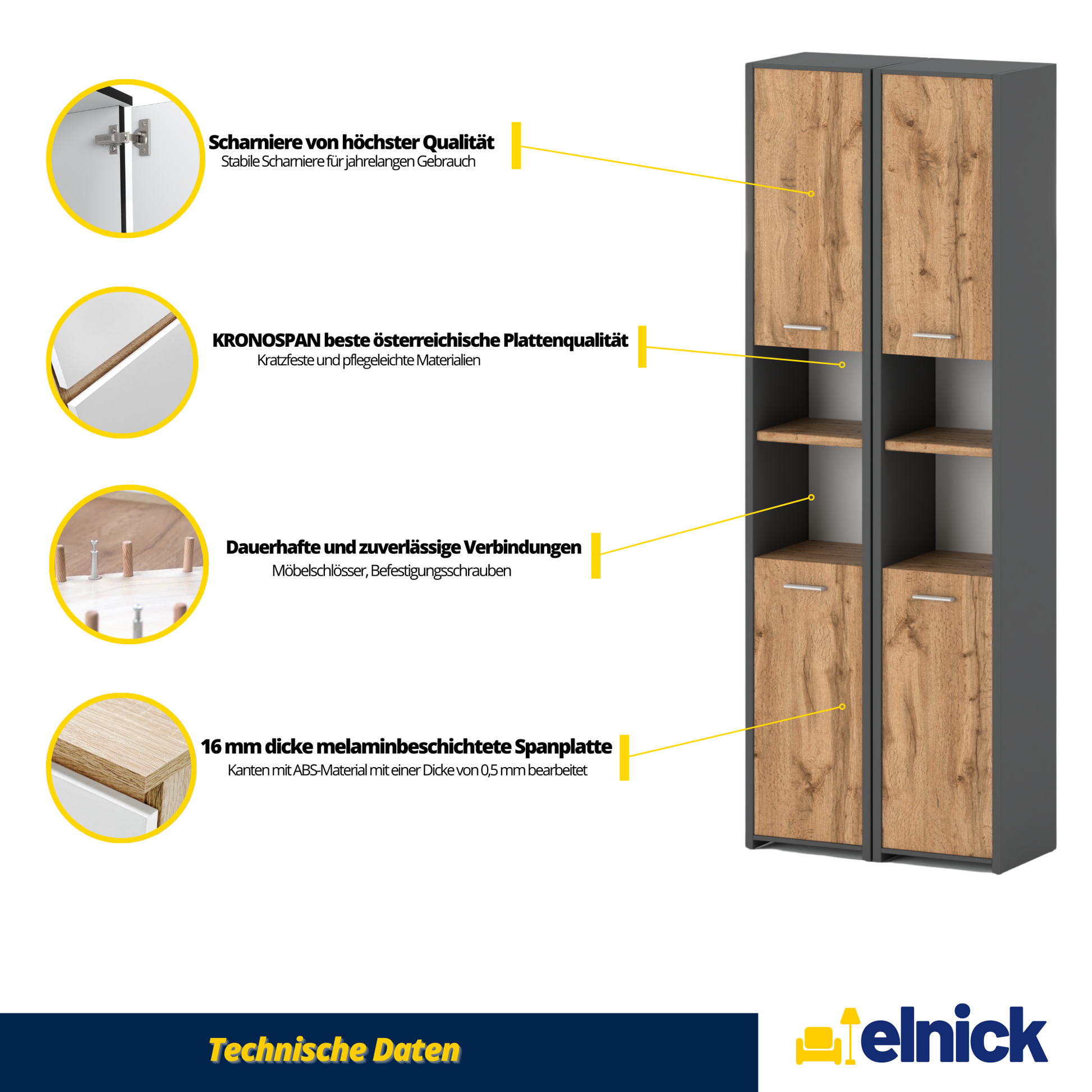 Scharniere von höchster Qualität
Stabile Scharniere für jahrelangen Gebrauch

KRONOSPAN beste österreichische Plattenqualität
Kratzfeste und pflegeleichte Materialien

Dauerhafte und zuverlässige Verbindungen
Möbelschlösser, Befestigungsschrauben

16 mm dicke melaminbeschichtete Spanplatte
Kanten mit ABS-Material mit einer Dicke von 0,5 mm bearbeitet

Technische Daten

elnick