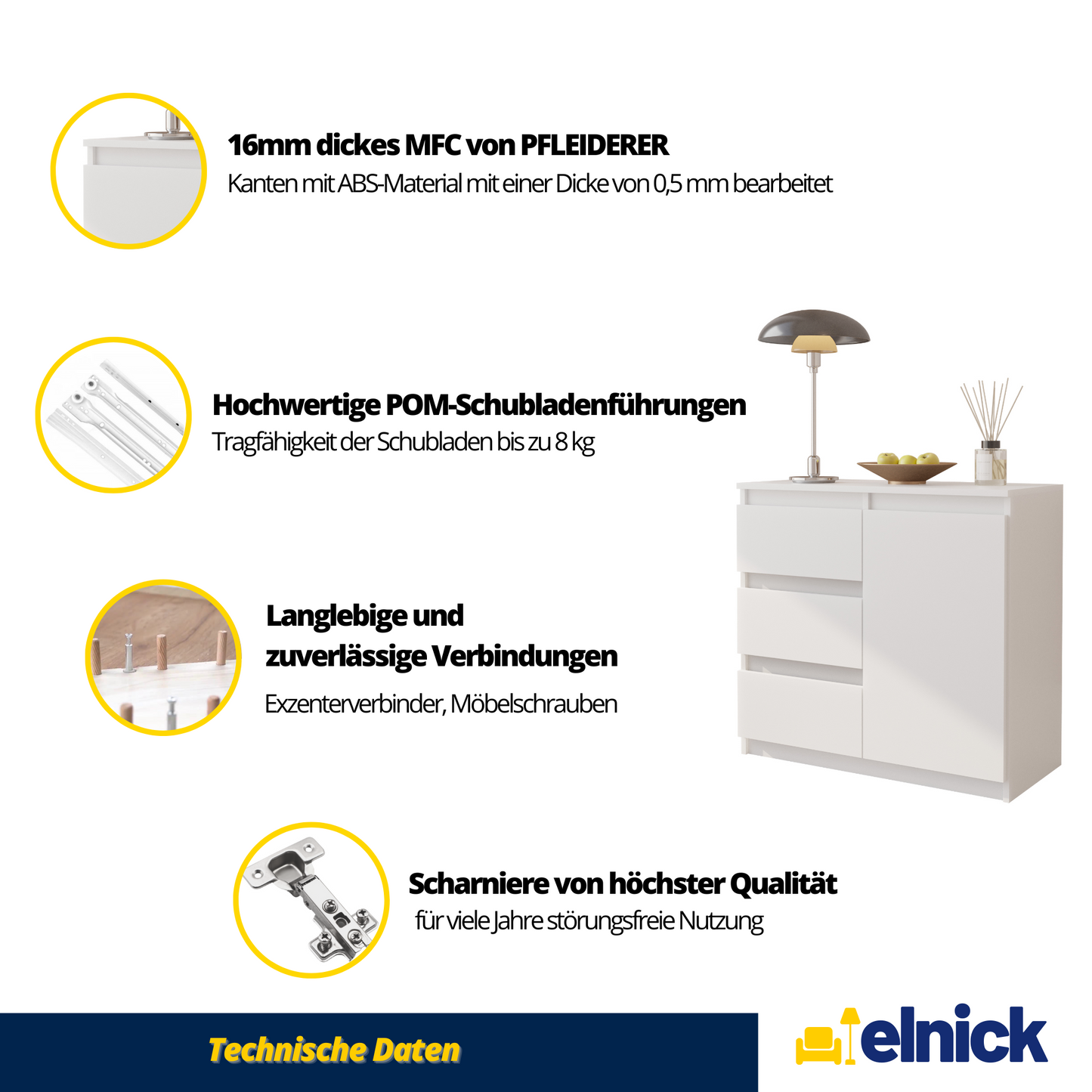 16mm dickes MFC von PFLEIDERER
Kanten mit ABS-Material mit einer Dicke von 0,5 mm bearbeitet

Hochwertige POM-Schubladenführungen
Tragfähigkeit der Schubladen bis zu 8 kg

Langlebige und zuverlässige Verbindungen
Exzenterverbinder, Möbelschrauben

Scharniere von höchster Qualität
für viele Jahre störungsfreie Nutzung

Technische Daten

elnick