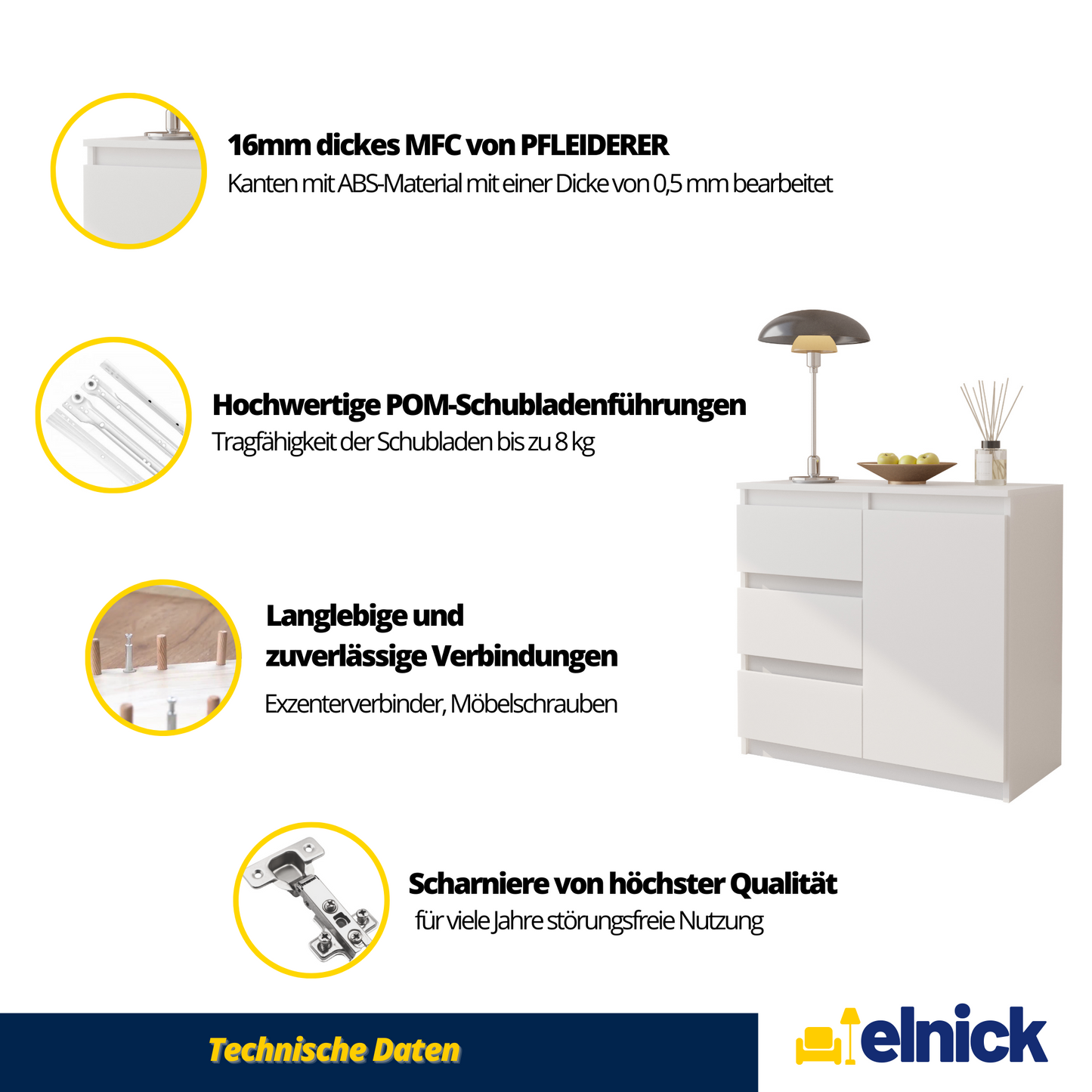 16mm dickes MFC von PFLEIDERER
Kanten mit ABS-Material mit einer Dicke von 0,5 mm bearbeitet

Hochwertige POM-Schubladenführungen
Tragfähigkeit der Schubladen bis zu 8 kg

Langlebige und zuverlässige Verbindungen
Exzenterverbinder, Möbelschrauben

Scharniere von höchster Qualität
für viele Jahre störungsfreie Nutzung

Technische Daten

elnick