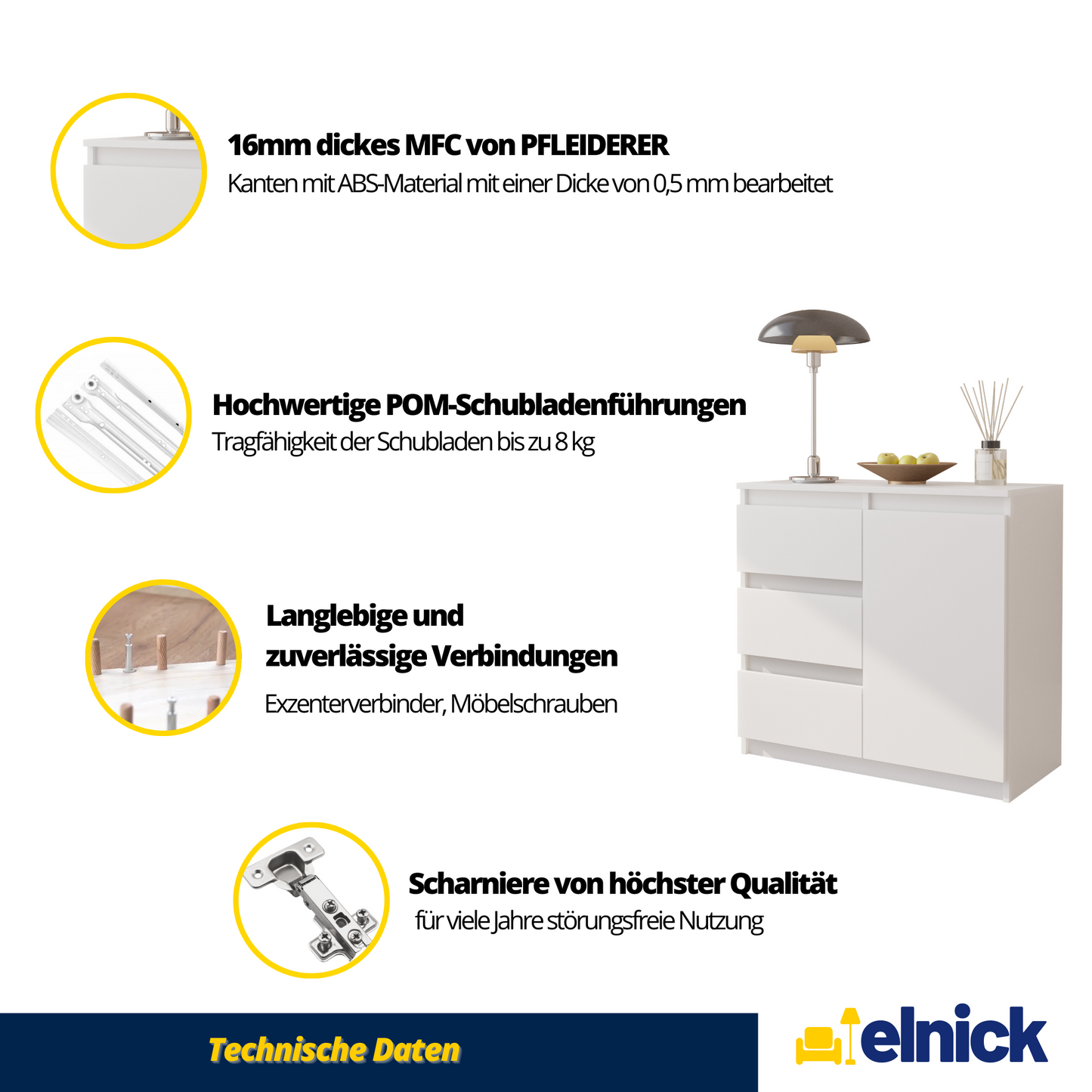 16mm dickes MFC von PFLEIDERER
Kanten mit ABS-Material mit einer Dicke von 0,5 mm bearbeitet

Hochwertige POM-Schubladenführungen
Tragfähigkeit der Schubladen bis zu 8 kg

Langlebige und zuverlässige Verbindungen
Exzenterverbinder, Möbelschrauben

Scharniere von höchster Qualität
für viele Jahre störungsfreie Nutzung

Technische Daten

elnick