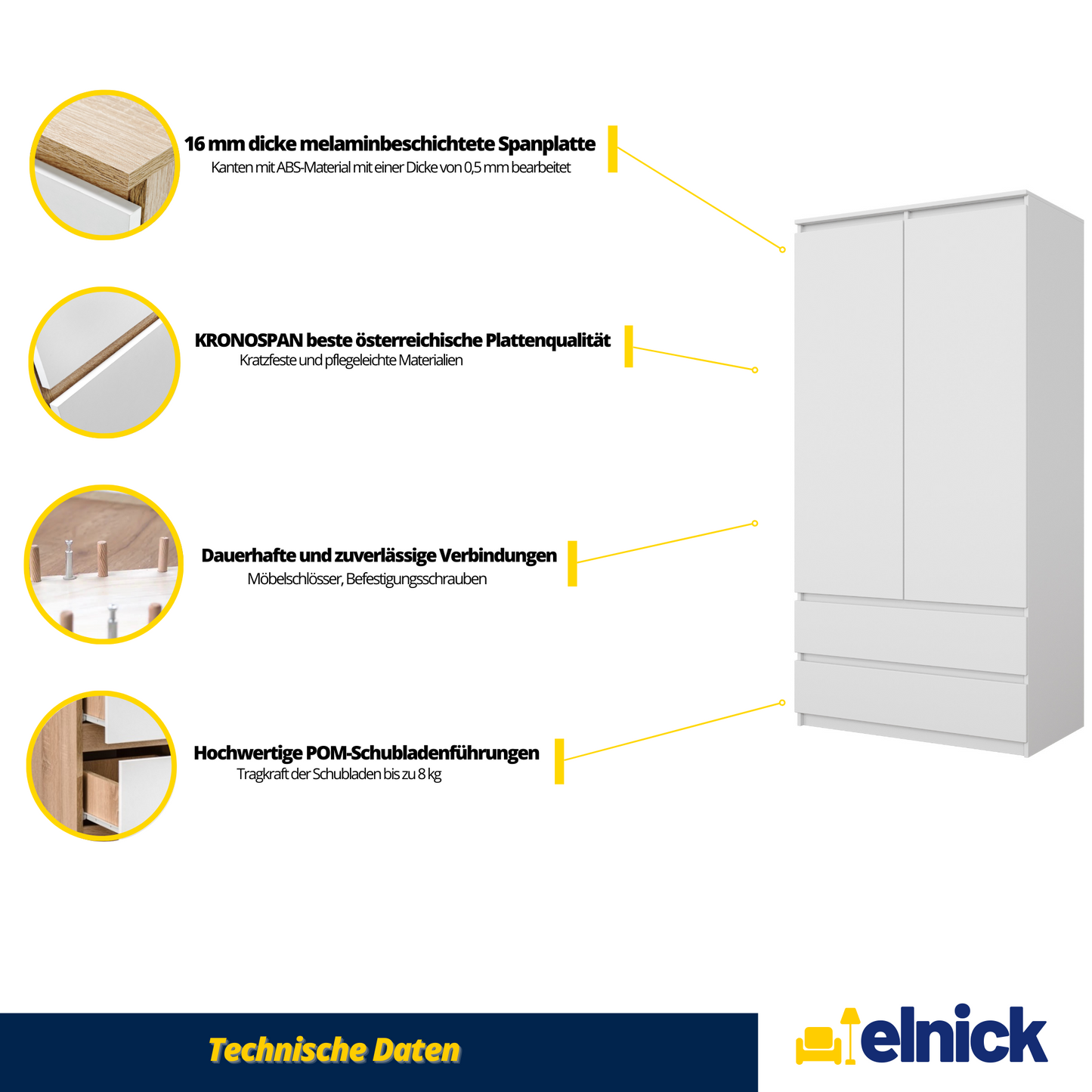 16 mm dicke melaminbeschichtete Spanplatte
Kanten mit ABS-Material mit einer Dicke von 0,5 mm bearbeitet

KRONOSPAN beste österreichische Plattenqualität
Kratzfeste und pflegeleichte Materialien

Dauerhafte und zuverlässige Verbindungen
Möbelschlösser, Befestigungsschrauben

Hochwertige POM-Schubladenführungen
Tragkraft der Schubladen bis zu 8 kg

Technische Daten

elnick